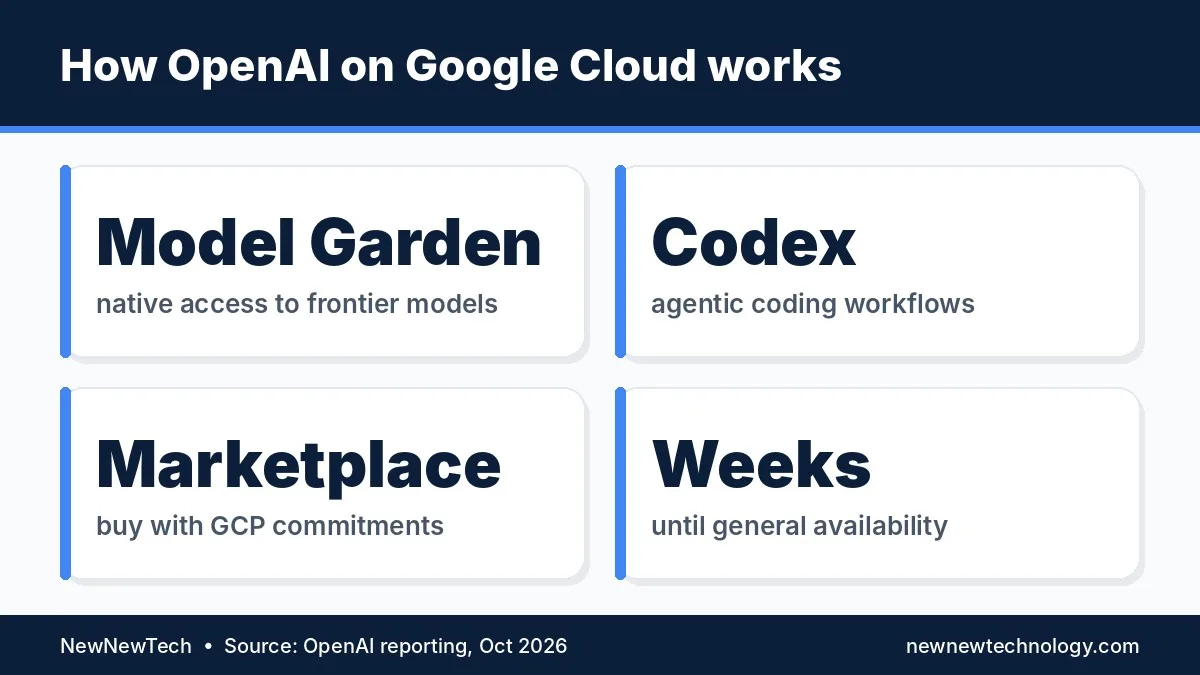 How OpenAI on Google Cloud works

Model Garden
native access to frontier models

Codex
agentic coding workflows

Marketplace
buy with GCP commitments

Weeks
until general availability

NewNewTech • Source: OpenAI reporting, Oct 2026

newnewtechnology.com