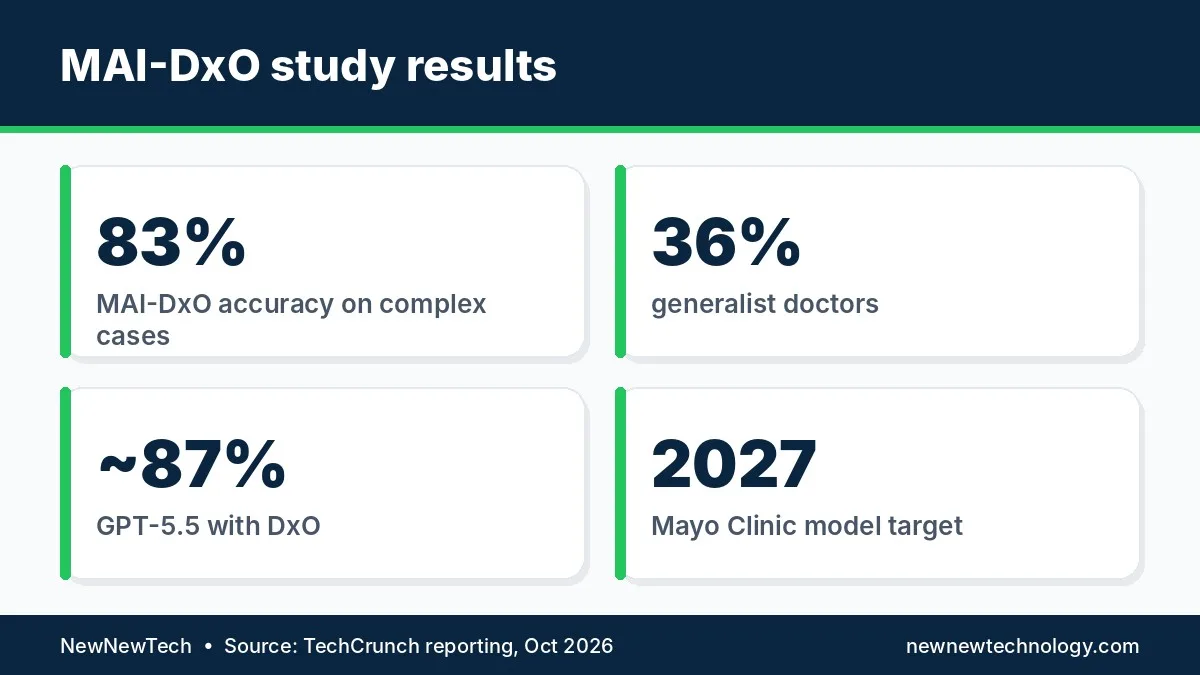 MAI-DxO study results

83%

MAI-DxO accuracy on complex cases

36%

generalist doctors

~87%

GPT-5.5 with DxO

2027

Mayo Clinic model target

NewNewTech • Source: TechCrunch reporting, Oct 2026

newnewtechnology.com