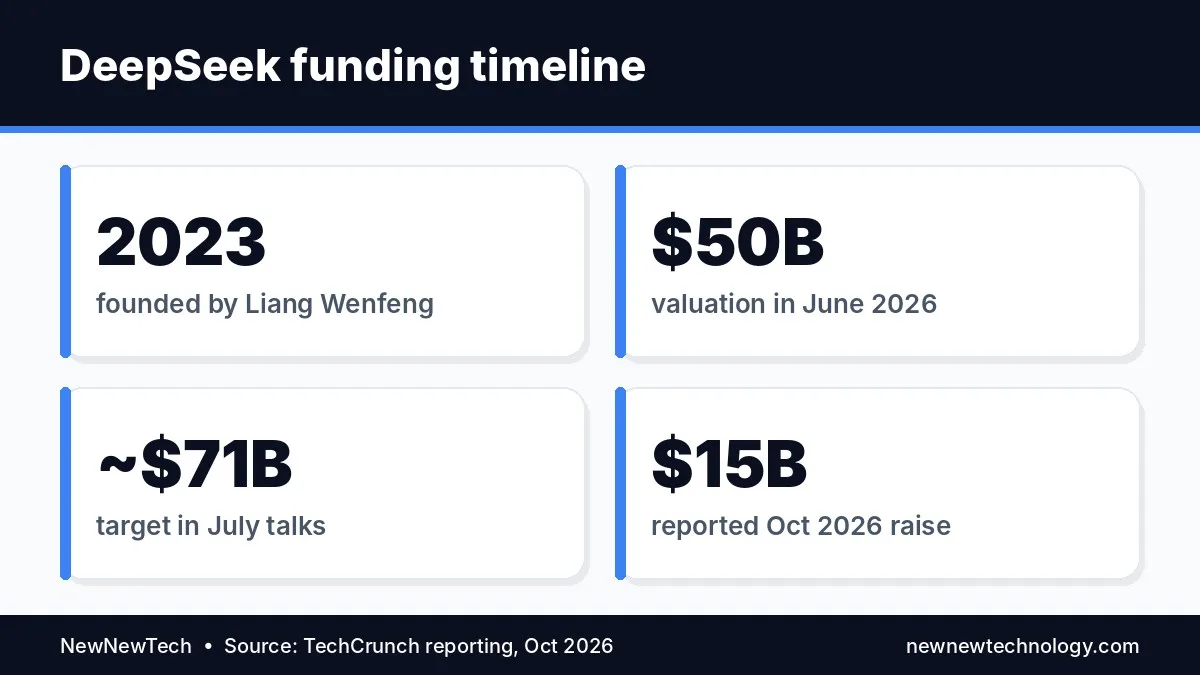 DeepSeek funding timeline

2023
founded by Liang Wenfeng

$50B
valuation in June 2026

~$71B
target in July talks

$15B
reported Oct 2026 raise

NewNewTech • Source: TechCrunch reporting, Oct 2026

newnewtechnology.com